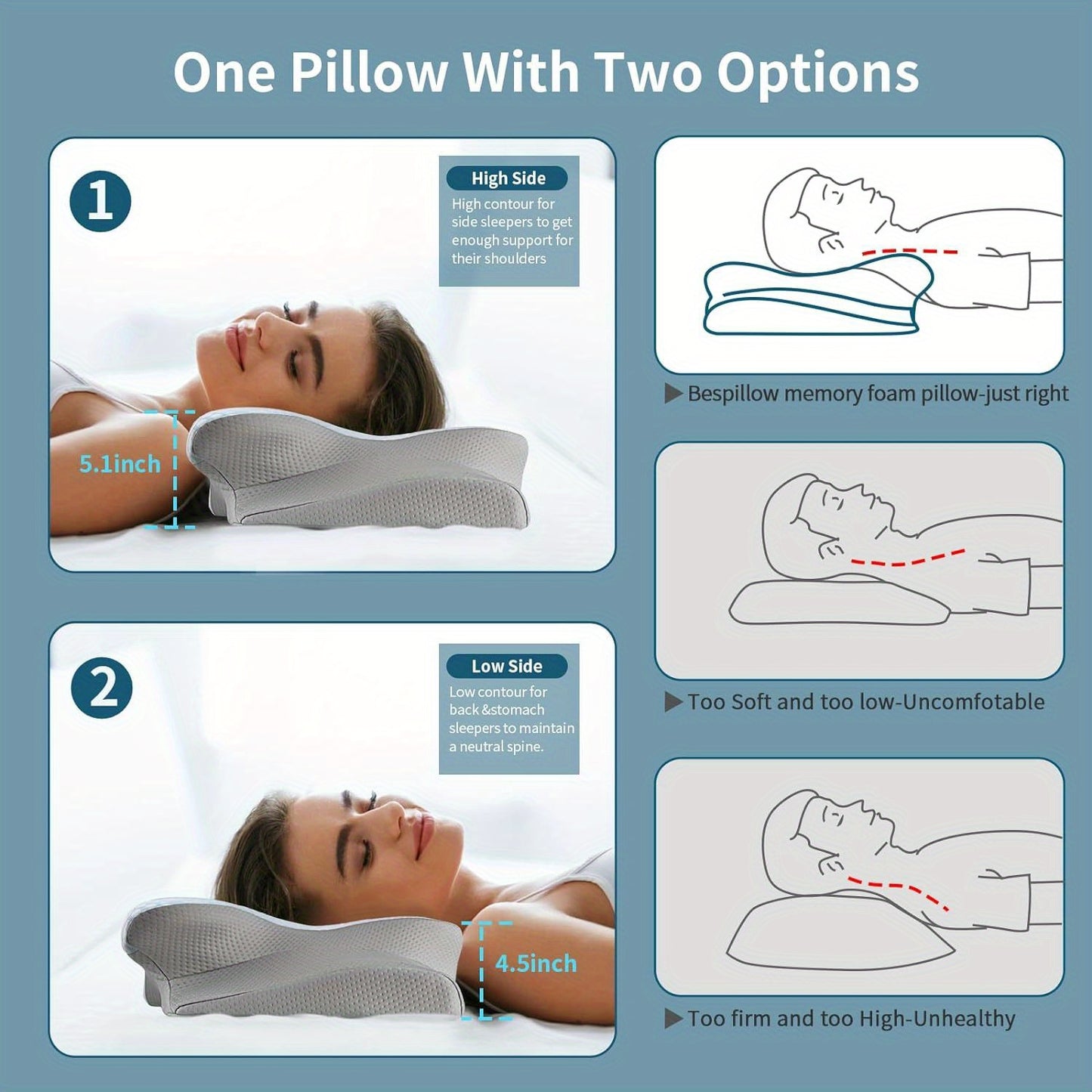 One Pillow With Two Options

1

High Side
High contour for side sleepers to get enough support for their shoulders

5.1inch

2

Low Side
Low contour for back &stomach sleepers to maintain a neutral spine.

4.5inch

▶ Bespillow memory foam pillow-just right

▶ Too Soft and too low-Uncomfotable

▶ Too firm and too High-Unhealthy